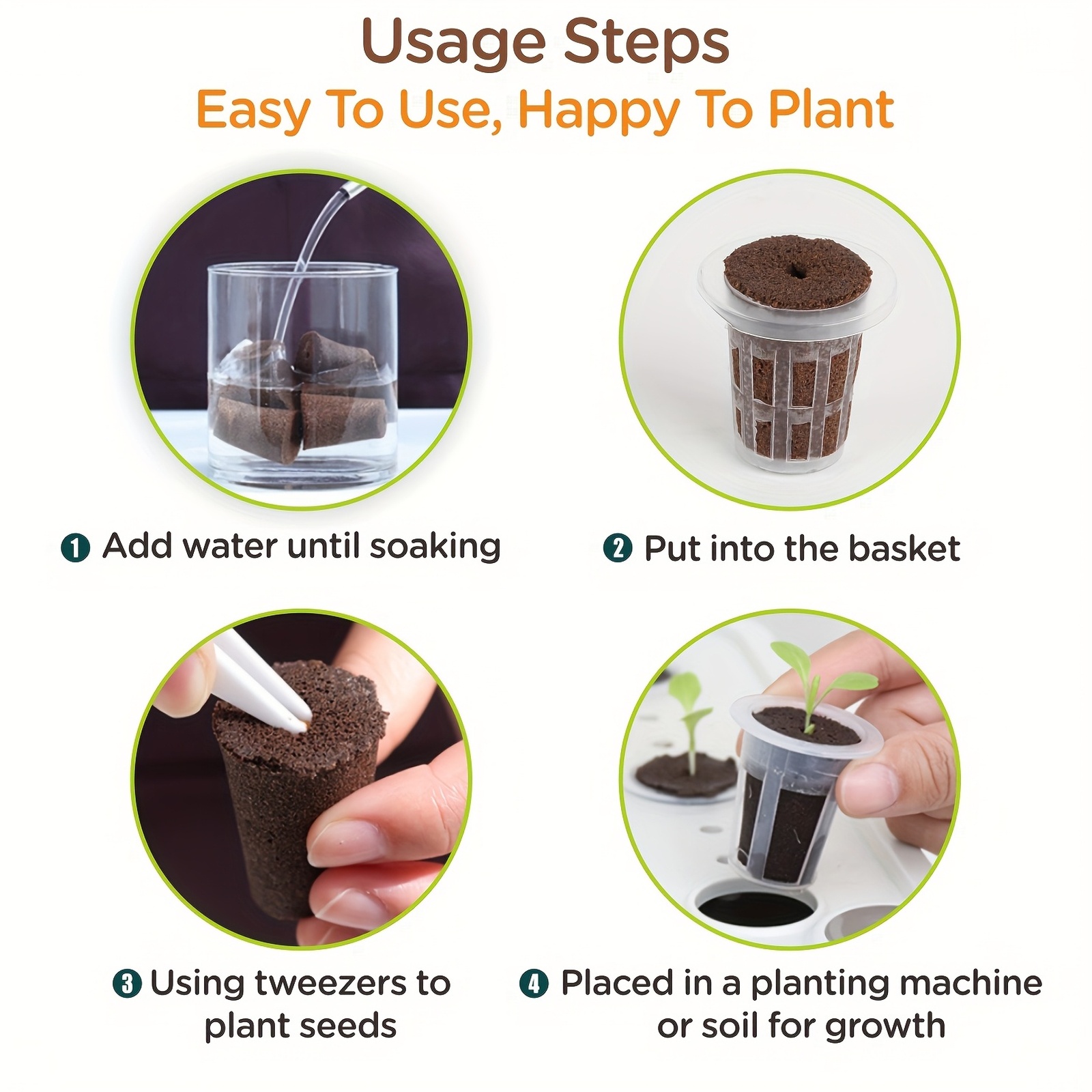 Usage Steps
Easy To Use, Happy To Plant

1 Add water until soaking

2 Put into the basket

3 Using tweezers to plant seeds

4 Placed in a planting machine or soil for growth